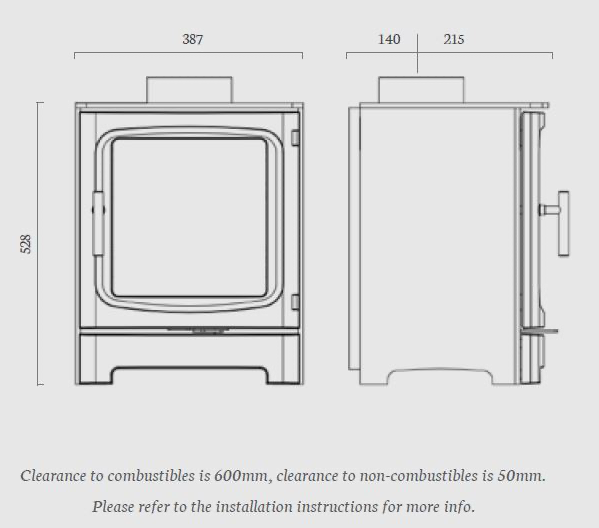 387

140

215

528

Clearance to combustibles is 600mm, clearance to non-combustibles is 50mm.

Please refer to the installation instructions for more info.